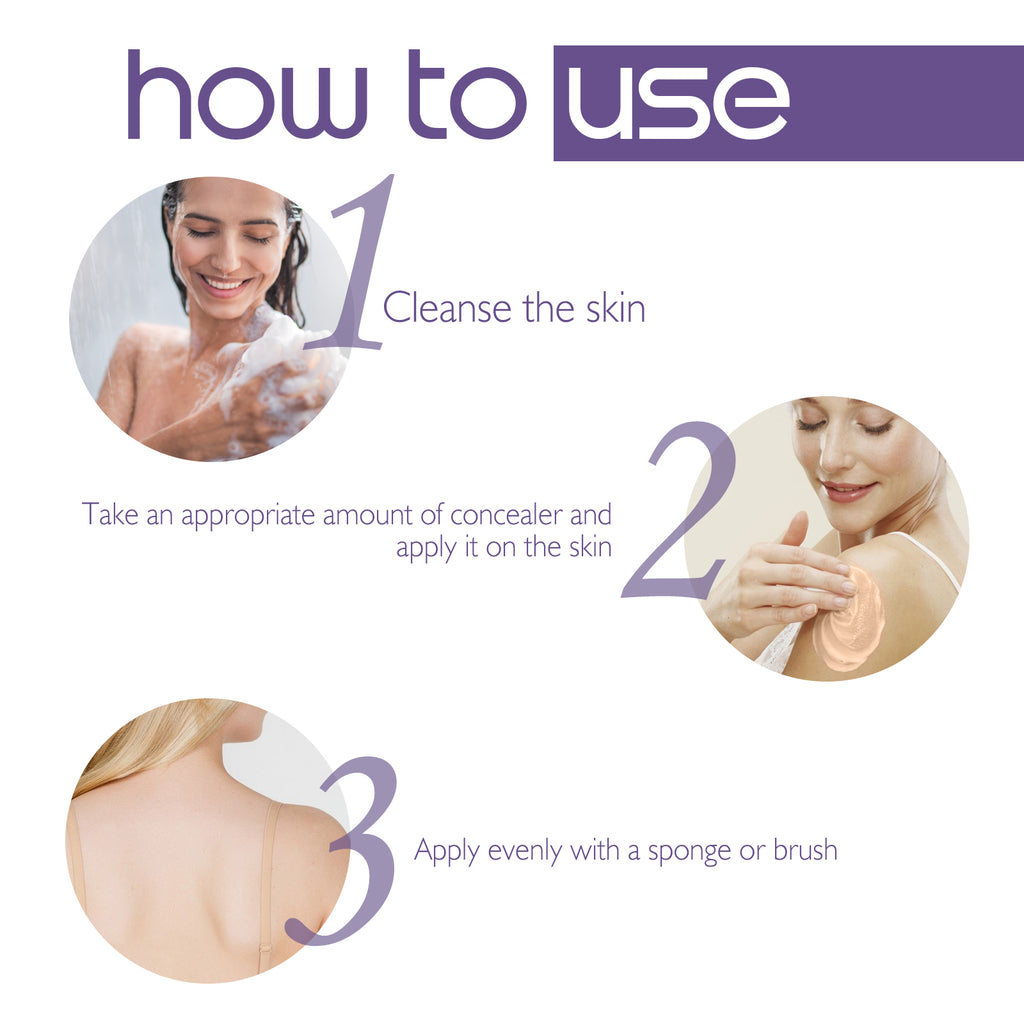 how to use

1 Cleanse the skin

Take an appropriate amount of concealer and apply it on the skin 2

3 Apply evenly with a sponge or brush